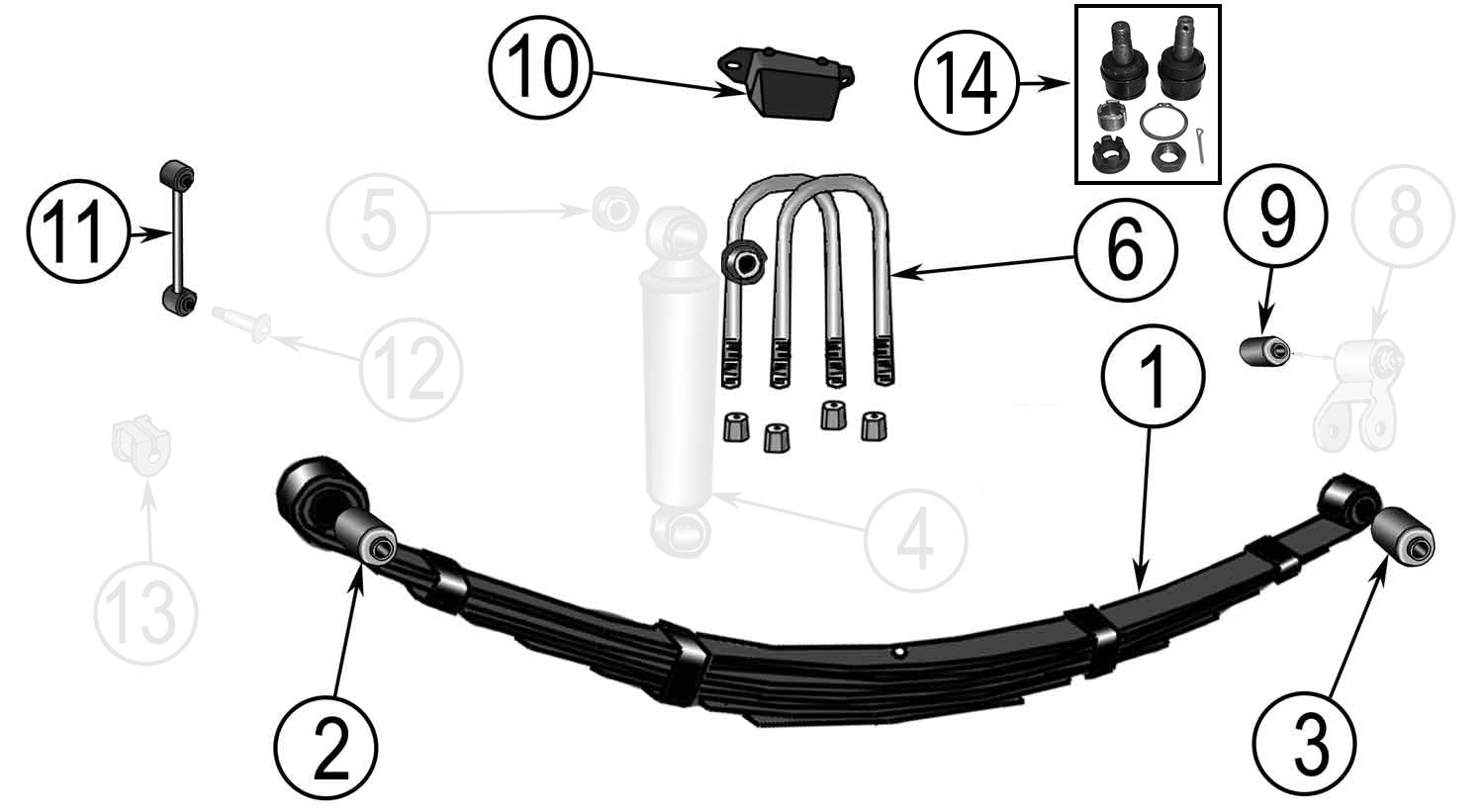 10
14
11
5
6
9
8
12
1
13
4
2
3