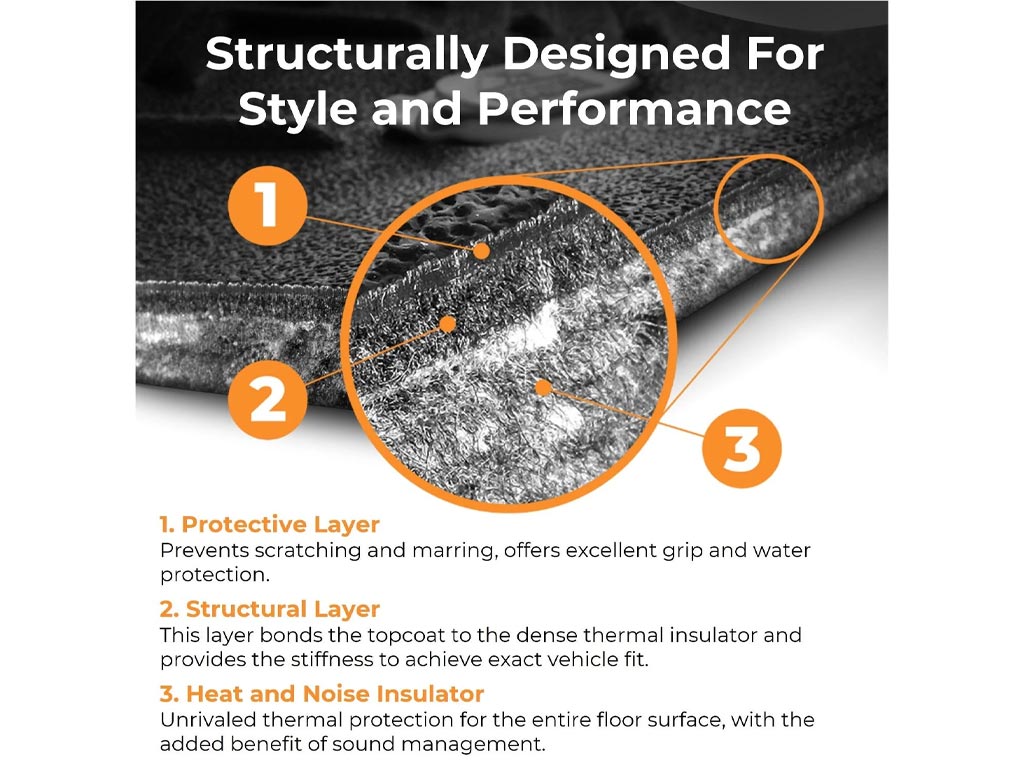 Structurally Designed For Style and Performance

1

2

3

1. Protective Layer
Prevents scratching and marring, offers excellent grip and water protection.

2. Structural Layer
This layer bonds the topcoat to the dense thermal insulator and provides the stiffness to achieve exact vehicle fit.

3. Heat and Noise Insulator
Unrivaled thermal protection for the entire floor surface, with the added benefit of sound management.