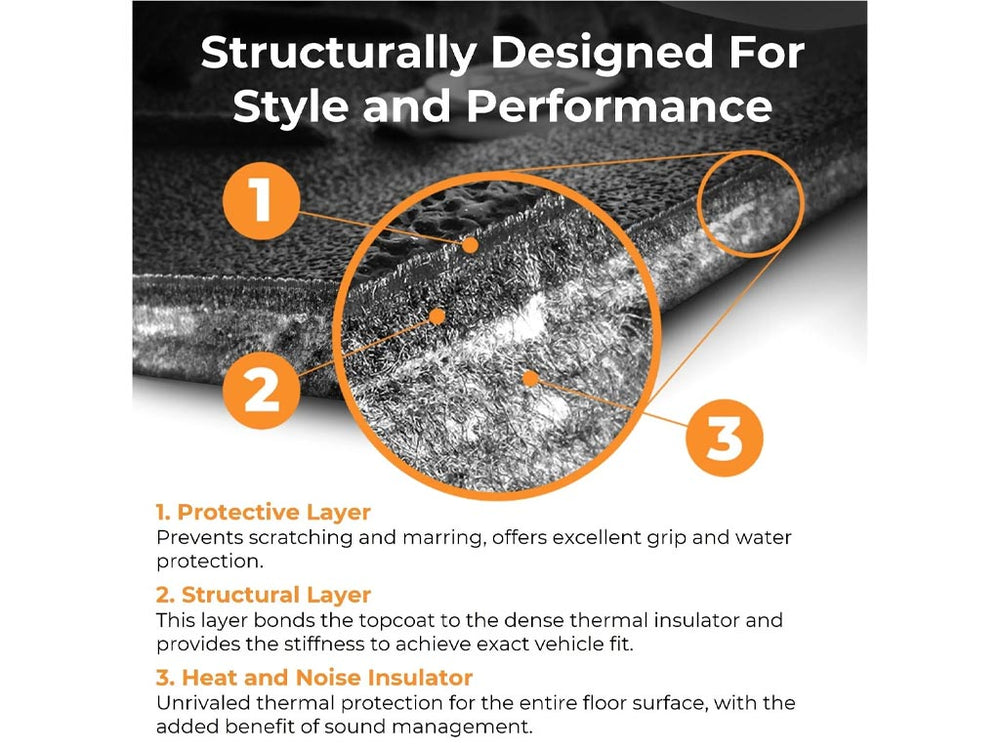 Structurally Designed For Style and Performance

1

2

3

1. Protective Layer
Prevents scratching and marring, offers excellent grip and water protection.

2. Structural Layer
This layer bonds the topcoat to the dense thermal insulator and provides the stiffness to achieve exact vehicle fit.

3. Heat and Noise Insulator
Unrivaled thermal protection for the entire floor surface, with the added benefit of sound management.