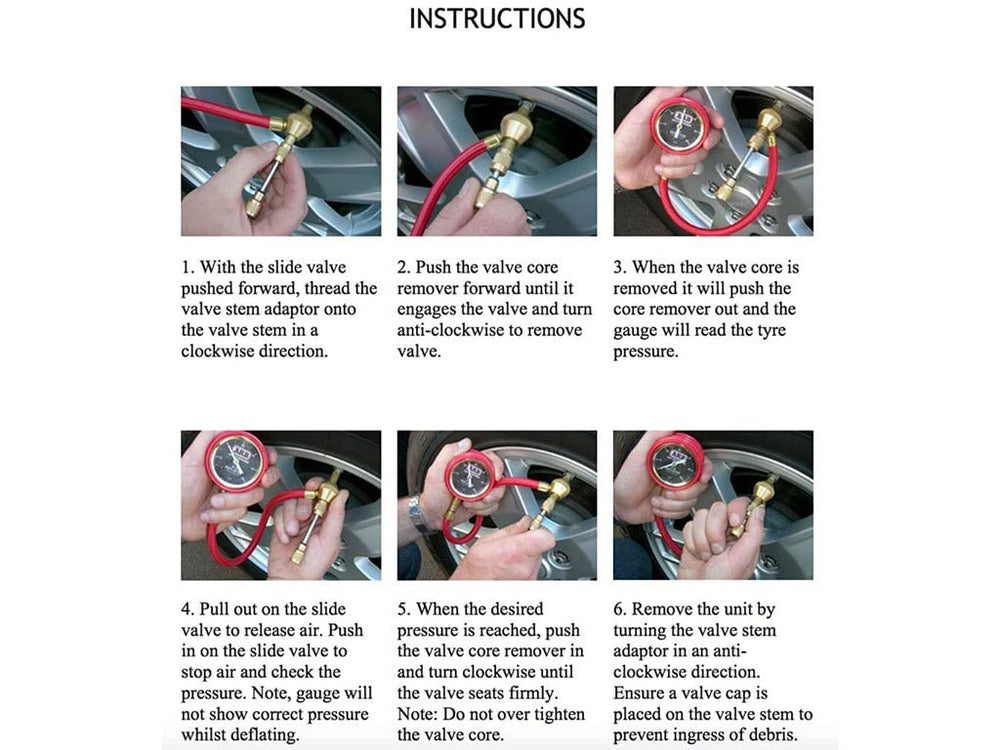 INSTRUCTIONS

1. With the slide valve pushed forward, thread the valve stem adaptor onto the valve stem in a clockwise direction.

2. Push the valve core remover forward until it engages the valve and turn anti-clockwise to remove valve.

3. When the valve core is removed it will push the core remover out and the gauge will read the tyre pressure.

4. Pull out on the slide valve to release air. Push in on the slide valve to stop air and check the pressure. Note, gauge will not show correct pressure whilst deflating.

5. When the desired pressure is reached, push the valve core remover in and turn clockwise until the valve seats firmly. Note: Do not over tighten the valve core.

6. Remove the unit by turning the valve stem adaptor in an anti-clockwise direction. Ensure a valve cap is placed on the valve stem to prevent ingress of debris.