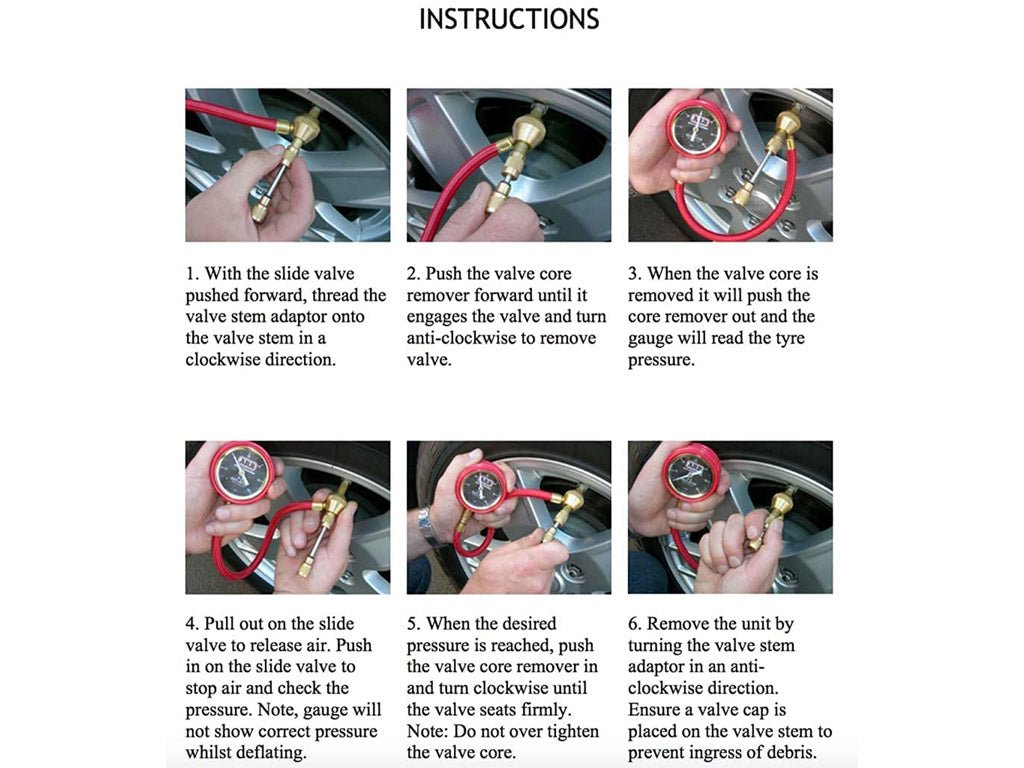 INSTRUCTIONS

1. With the slide valve pushed forward, thread the valve stem adaptor onto the valve stem in a clockwise direction.

2. Push the valve core remover forward until it engages the valve and turn anti-clockwise to remove valve.

3. When the valve core is removed it will push the core remover out and the gauge will read the tyre pressure.

4. Pull out on the slide valve to release air. Push in on the slide valve to stop air and check the pressure. Note, gauge will not show correct pressure whilst deflating.

5. When the desired pressure is reached, push the valve core remover in and turn clockwise until the valve seats firmly. Note: Do not over tighten the valve core.

6. Remove the unit by turning the valve stem adaptor in an anti-clockwise direction. Ensure a valve cap is placed on the valve stem to prevent ingress of debris.